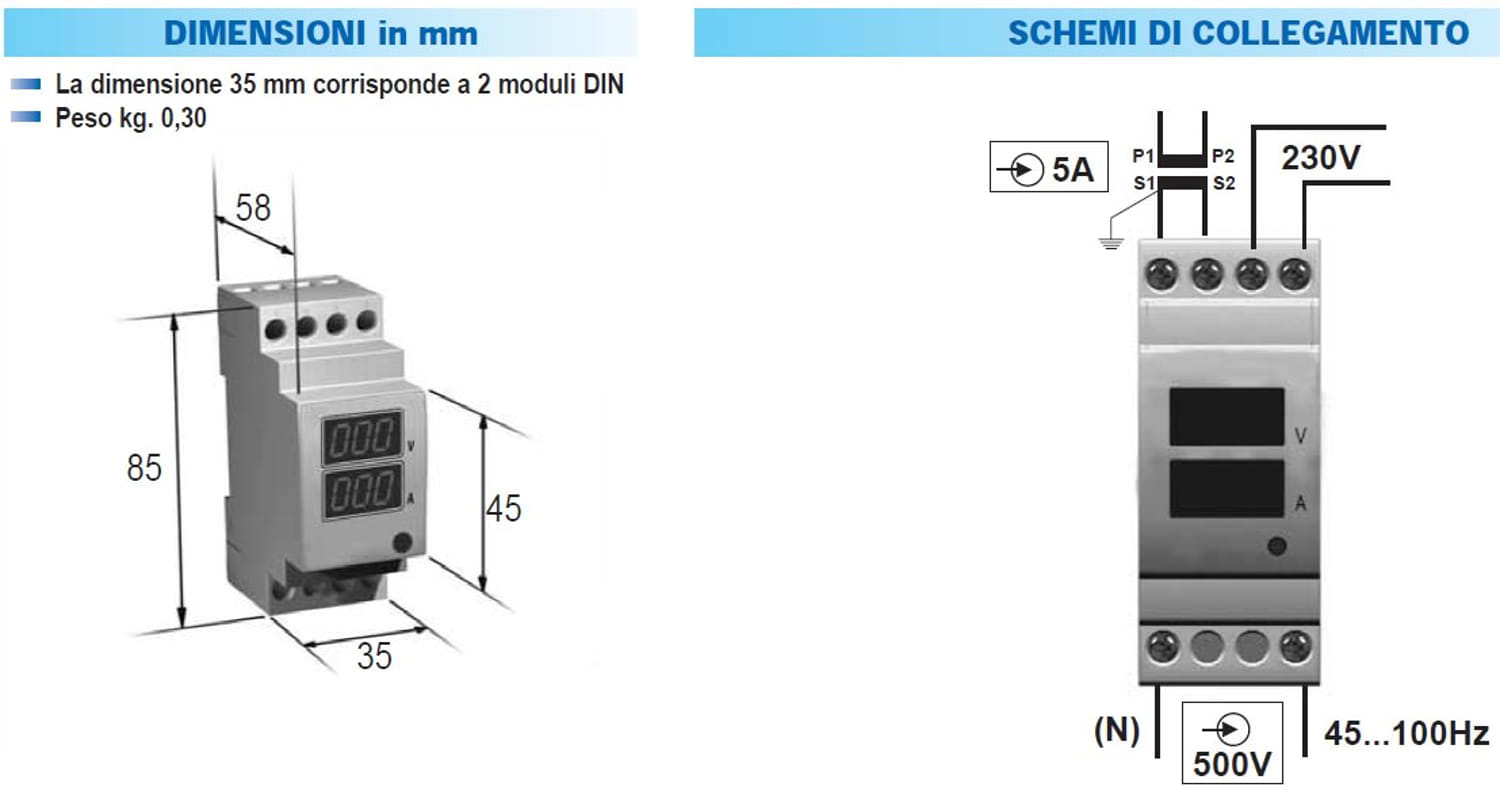 DIMENSIONI in mm

La dimensione 35 mm corrisponde a 2 moduli DIN
Peso kg. 0,30

58
85
000 V
000 A
45
35

SCHEMI DI COLLEGAMENTO

5A
P1 P2
S1 S2
230V
V
A
(N)
500V
45...100Hz