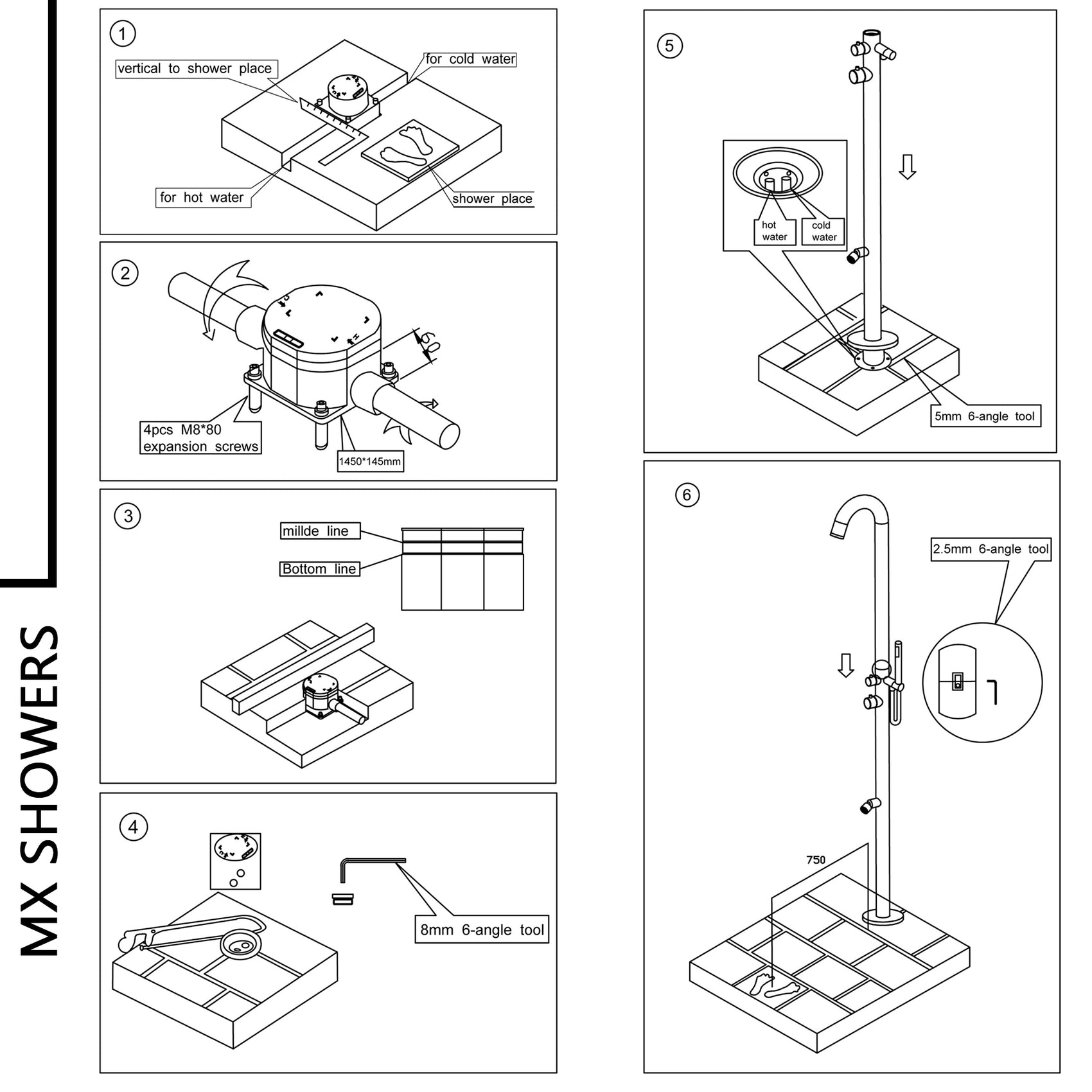 MX SHOWERS

1
vertical to shower place
for cold water
for hot water
shower place

2
60
4pcs M8*80 expansion screws
1450*145mm

3
millde line
Bottom line

4
8mm 6-angle tool

5
hot water
cold water
5mm 6-angle tool

6
2.5mm 6-angle tool
750