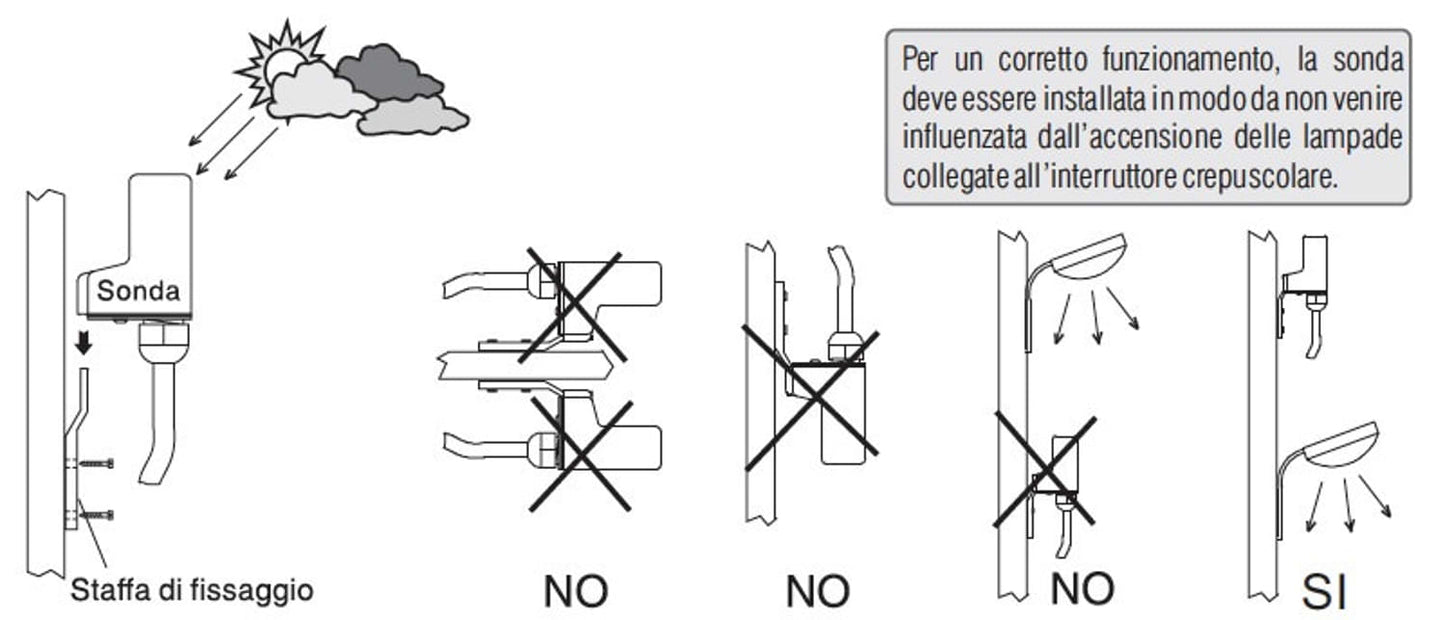 Per un corretto funzionamento, la sonda deve essere installata in modo da non venire influenzata dall'accensione delle lampade collegate all'interruttore crepuscolare.

Sonda

Staffa di fissaggio

NO

NO

NO

SI