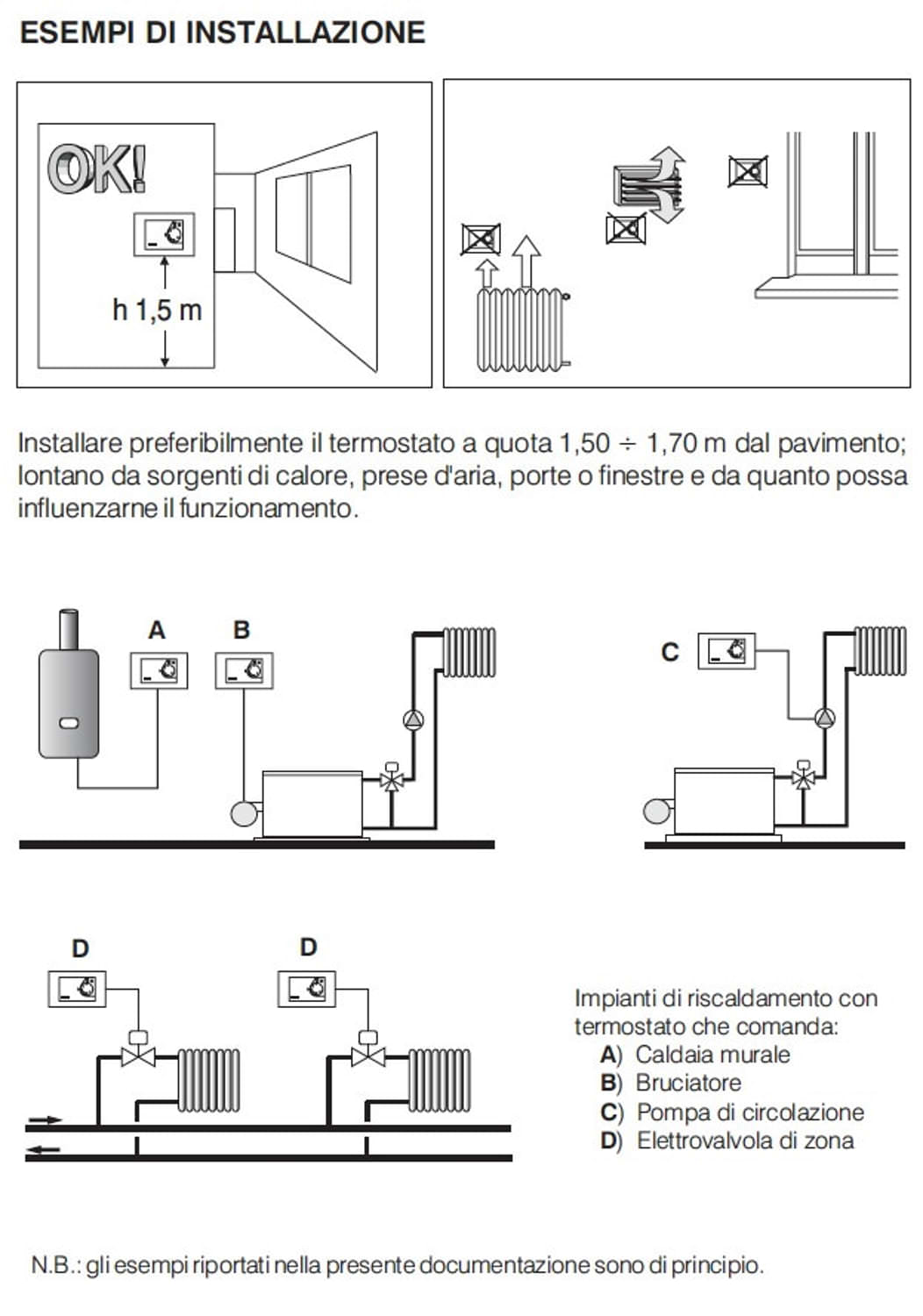 ESEMPI DI INSTALLAZIONE

OK!

h 1,5 m

Installare preferibilmente il termostato a quota 1,50 ÷ 1,70 m dal pavimento; lontano da sorgenti di calore, prese d'aria, porte o finestre e da quanto possa influenzarne il funzionamento.

A

B

C

D

D

Impianti di riscaldamento con termostato che comanda:
A) Caldaia murale
B) Bruciatore
C) Pompa di circolazione
D) Elettrovalvola di zona

N.B.: gli esempi riportati nella presente documentazione sono di principio.