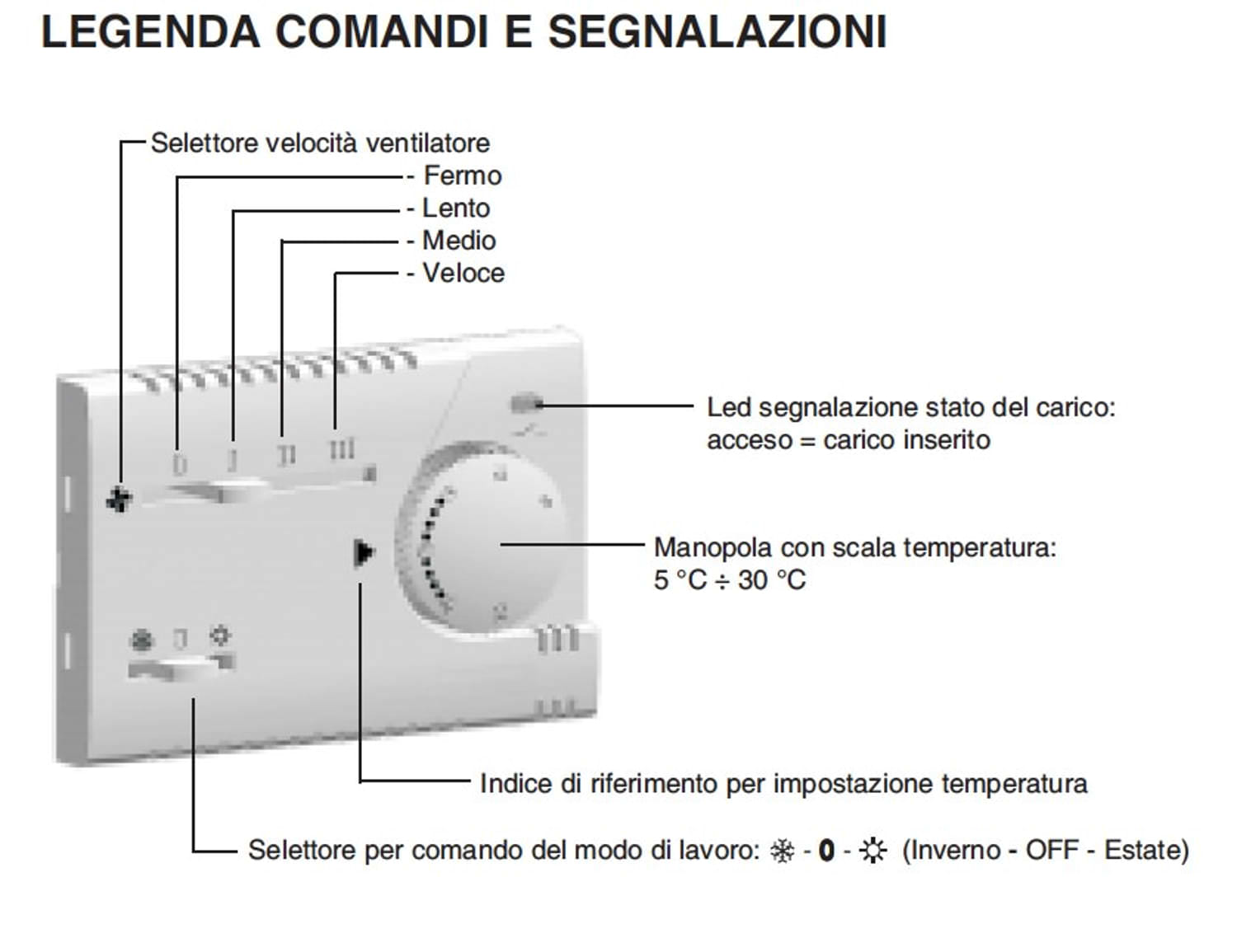 LEGENDA COMANDI E SEGNALAZIONI

Selettore velocità ventilatore
- Fermo
- Lento
- Medio
- Veloce

0 I II III

Led segnalazione stato del carico:
acceso = carico inserito

Manopola con scala temperatura:
5 °C ÷ 30 °C

Indice di riferimento per impostazione temperatura

Selettore per comando del modo di lavoro: ❄ - 0 - ☼ (Inverno - OFF - Estate)